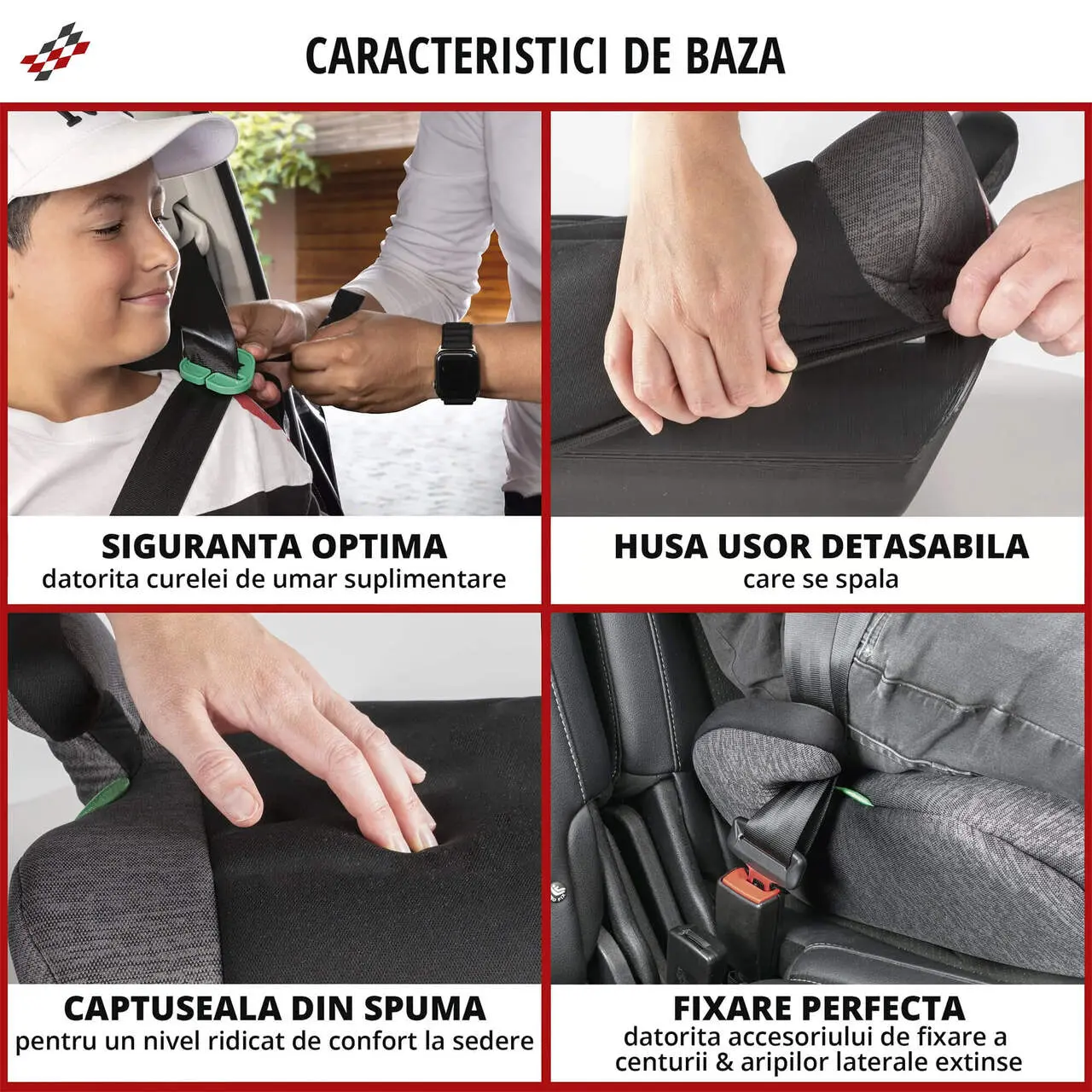 CARACTERISTICI DE BAZA

SIGURANTA OPTIMA
datorita curelei de umar suplimentare

HUSA USOR DETASABILA
care se spala

CAPTUSEALA DIN SPUMA
pentru un nivel ridicat de confort la sedere

FIXARE PERFECTA
datorita accesoriului de fixare a centurii & aripilor laterale extinse