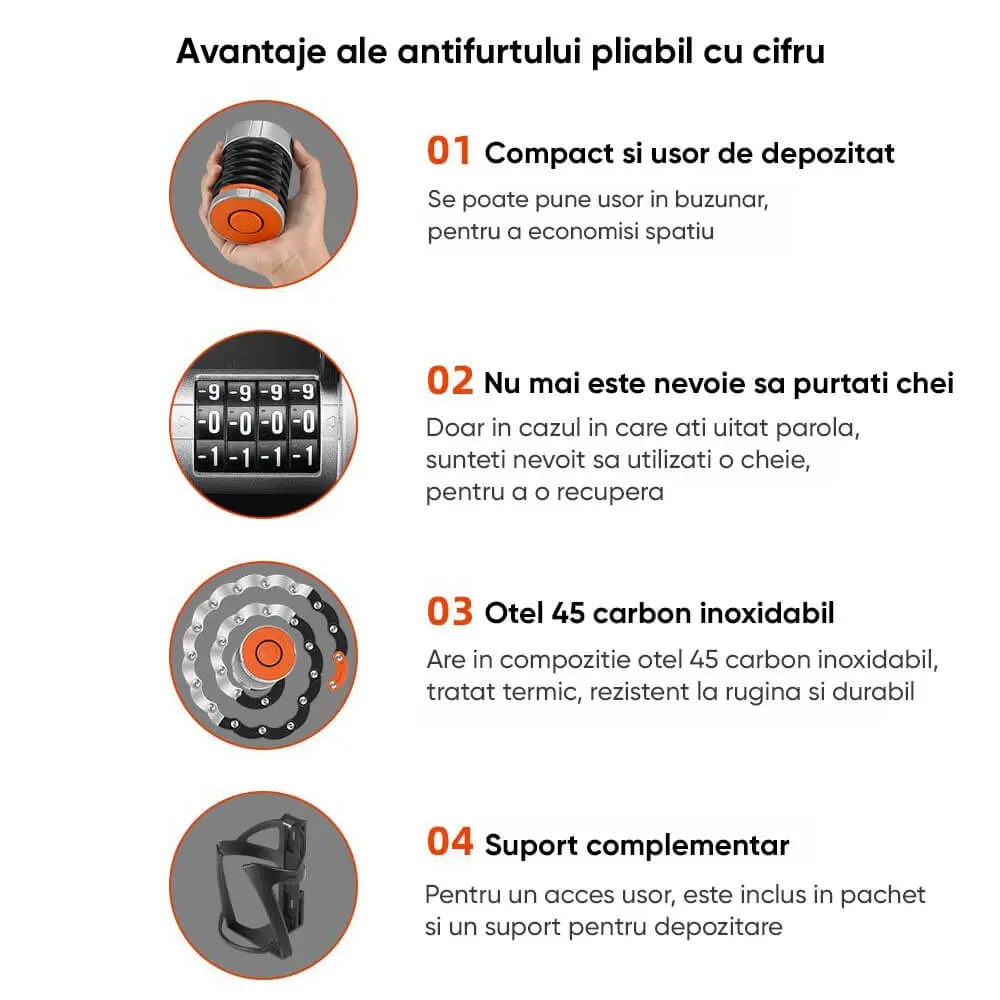 Avantaje ale antifurtului pliabil cu cifru

01 Compact si usor de depozitat
Se poate pune usor in buzunar, pentru a economisi spatiu

-9 -9 -9 -9
-0 -0 -0 -0
-1 -1 -1 -1

02 Nu mai este nevoie sa purtati chei
Doar in cazul in care ati uitat parola, sunteti nevoit sa utilizati o cheie, pentru a o recupera

03 Otel 45 carbon inoxidabil
Are in compozitie otel 45 carbon inoxidabil, tratat termic, rezistent la rugina si durabil

04 Suport complementar
Pentru un acces usor, este inclus in pachet si un suport pentru depozitare