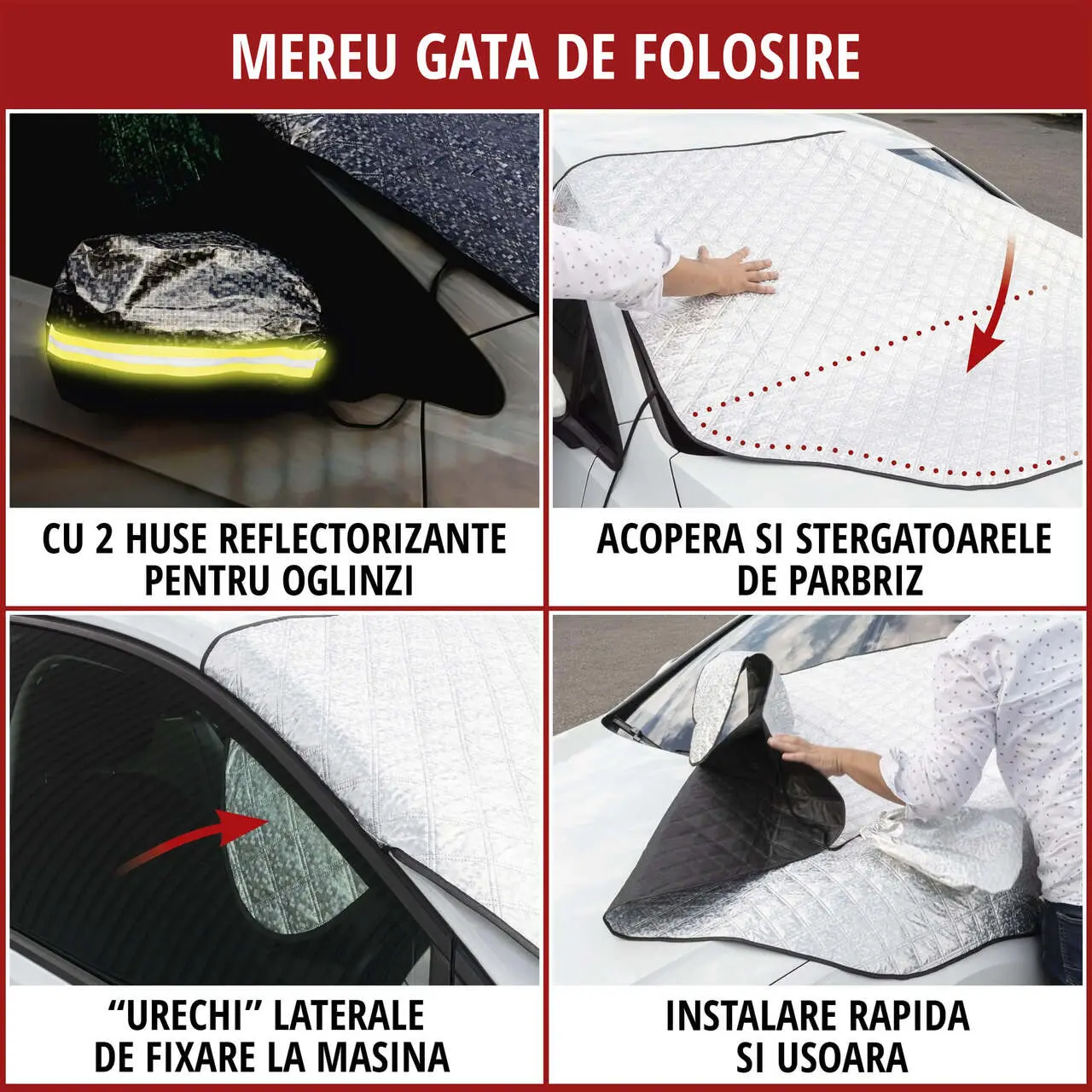 MEREU GATA DE FOLOSIRE

CU 2 HUSE REFLECTORIZANTE PENTRU OGLINZI

ACOPERA SI STERGATOARELE DE PARBRIZ

“URECHI” LATERALE DE FIXARE LA MASINA

INSTALARE RAPIDA SI USOARA