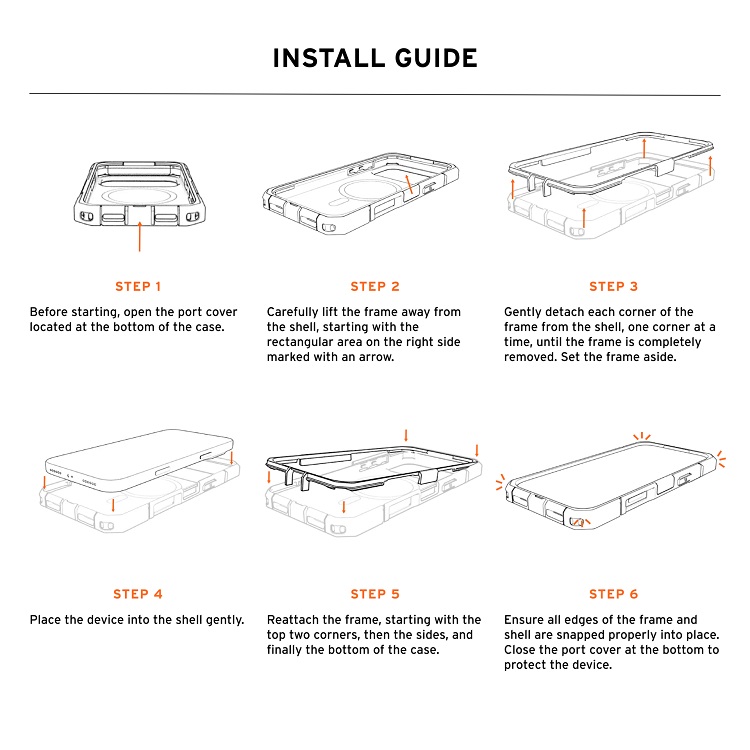 INSTALL GUIDE

STEP 1

Before starting, open the port cover located at the bottom of the case.

STEP 2

Carefully lift the frame away from the shell, starting with the rectangular area on the right side marked with an arrow.

STEP 3

Gently detach each corner of the frame from the shell, one corner at a time, until the frame is completely removed. Set the frame aside.

STEP 4

Place the device into the shell gently.

STEP 5

Reattach the frame, starting with the top two corners, then the sides, and finally the bottom of the case.

STEP 6

Ensure all edges of the frame and shell are snapped properly into place. Close the port cover at the bottom to protect the device.